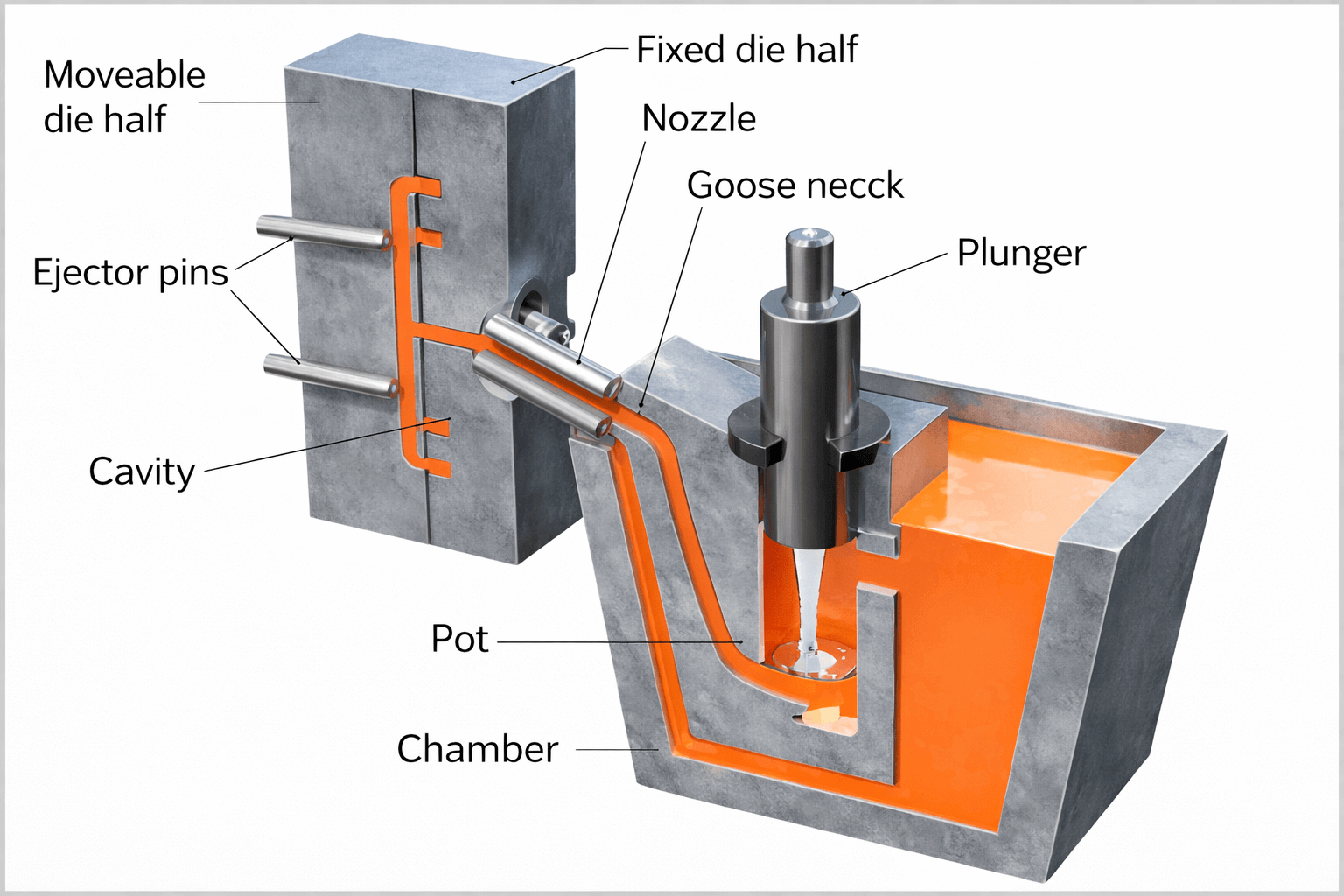 Moveable die half

Fixed die half

Nozzle

Goose necck

Plunger

Ejector pins

Cavity

Pot

Chamber